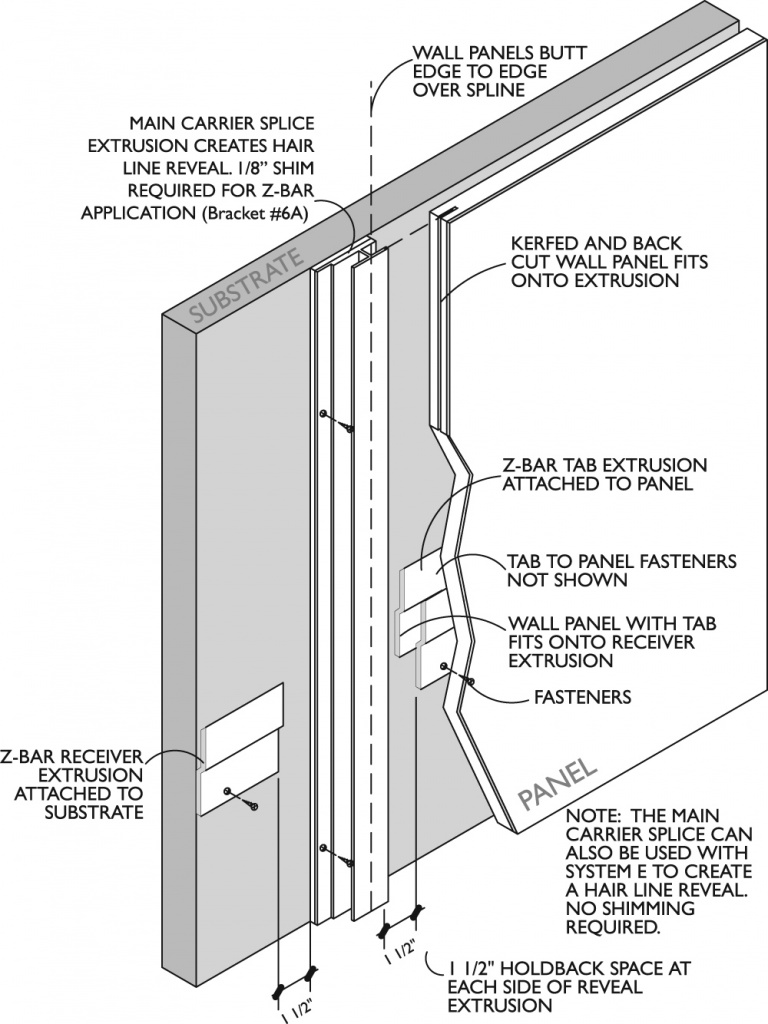 WALL PANELS BUTT EDGE TO EDGE OVER SPLINE

MAIN CARRIER SPLICE EXTRUSION CREATES HAIR LINE REVEAL. 1/8" SHIM REQUIRED FOR Z-BAR APPLICATION (Bracket #6A)

SUBSTRATE

KERFED AND BACK CUT WALL PANEL FITS ONTO EXTRUSION

Z-BAR TAB EXTRUSION ATTACHED TO PANEL

TAB TO PANEL FASTENERS NOT SHOWN

WALL PANEL WITH TAB FITS ONTO RECEIVER EXTRUSION

FASTENERS

Z-BAR RECEIVER EXTRUSION ATTACHED TO SUBSTRATE

PANEL

NOTE: THE MAIN CARRIER SPLICE CAN ALSO BE USED WITH SYSTEM E TO CREATE A HAIR LINE REVEAL. NO SHIMMING REQUIRED.

1 1/2"

1 1/2"

1 1/2" HOLDBACK SPACE AT EACH SIDE OF REVEAL EXTRUSION